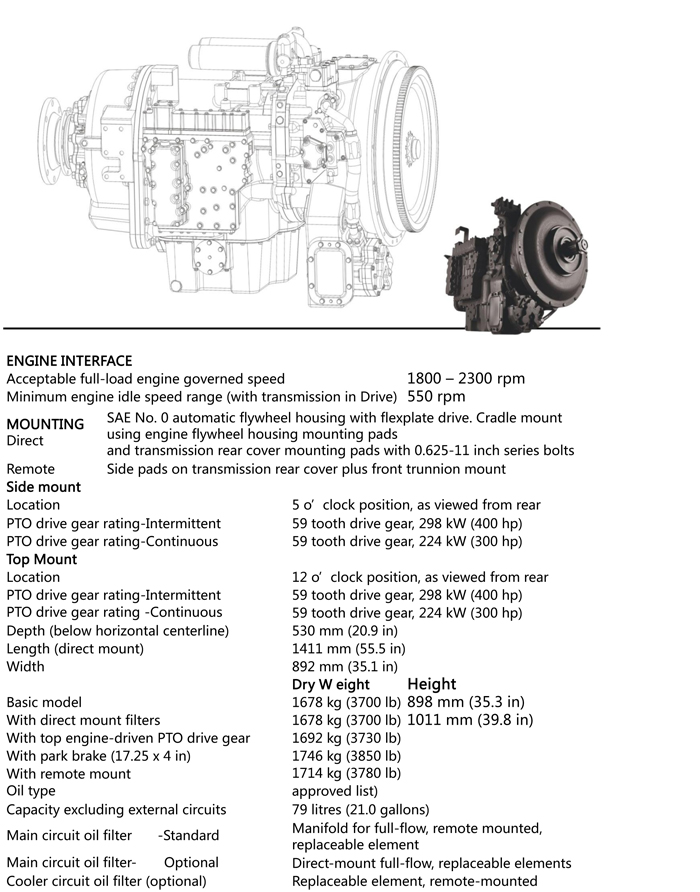 ENGINE INTERFACE

Acceptable full-load engine governed speed 1800 – 2300 rpm
Minimum engine idle speed range (with transmission in Drive) 550 rpm

MOUNTING
Direct SAE No. 0 automatic flywheel housing with flexplate drive. Cradle mount using engine flywheel housing mounting pads and transmission rear cover mounting pads with 0.625-11 inch series bolts
Remote Side pads on transmission rear cover plus front trunnion mount

Side mount
Location 5 o' clock position, as viewed from rear
PTO drive gear rating-Intermittent 59 tooth drive gear, 298 kW (400 hp)
PTO drive gear rating-Continuous 59 tooth drive gear, 224 kW (300 hp)

Top Mount
Location 12 o' clock position, as viewed from rear
PTO drive gear rating-Intermittent 59 tooth drive gear, 298 kW (400 hp)
PTO drive gear rating -Continuous 59 tooth drive gear, 224 kW (300 hp)
Depth (below horizontal centerline) 530 mm (20.9 in)
Length (direct mount) 1411 mm (55.5 in)
Width 892 mm (35.1 in)

| | Dry W eight | Height |
|---|---|---|
| Basic model | 1678 kg (3700 lb) | 898 mm (35.3 in) |
| With direct mount filters | 1678 kg (3700 lb) | 1011 mm (39.8 in) |
| With top engine-driven PTO drive gear | 1692 kg (3730 lb) | |
| With park brake (17.25 x 4 in) | 1746 kg (3850 lb) | |
| With remote mount | 1714 kg (3780 lb) | |

Oil type approved list)
Capacity excluding external circuits 79 litres (21.0 gallons)
Main circuit oil filter -Standard Manifold for full-flow, remote mounted, replaceable element
Main circuit oil filter- Optional Direct-mount full-flow, replaceable elements
Cooler circuit oil filter (optional) Replaceable element, remote-mounted